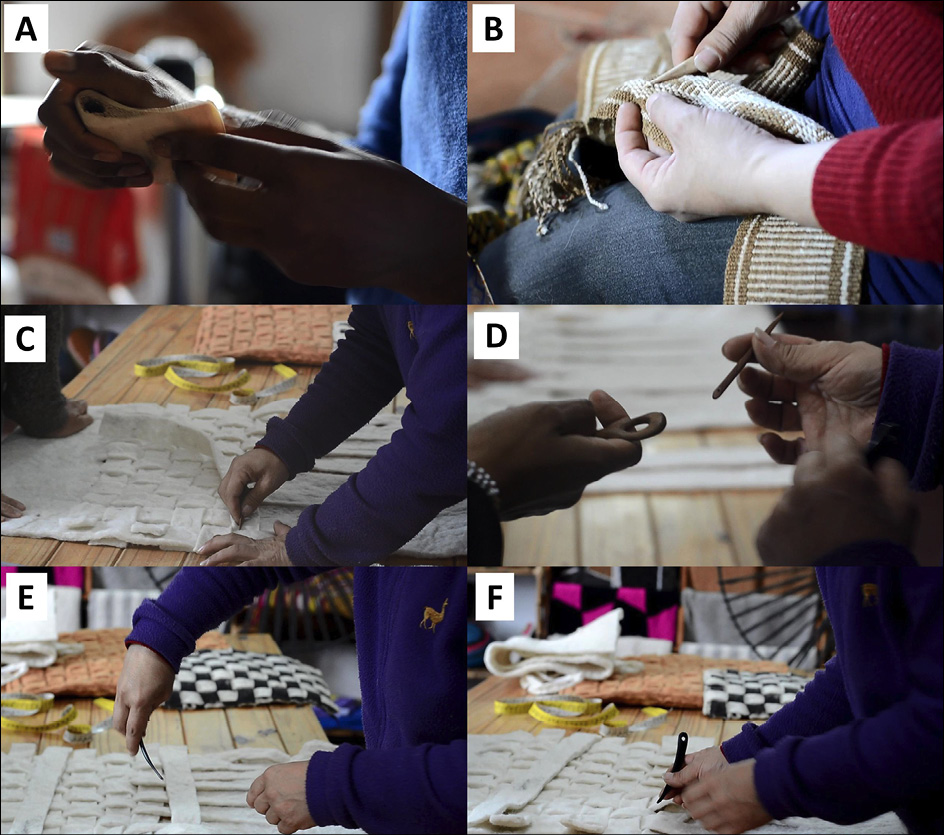 A
B
C
D
E
F